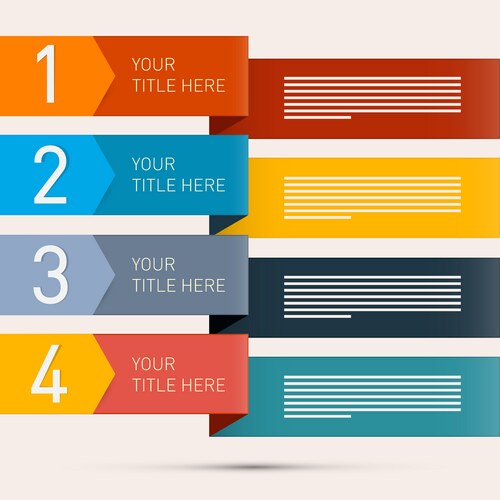 1
YOUR TITLE HERE

2
YOUR TITLE HERE

3
YOUR TITLE HERE

4
YOUR TITLE HERE