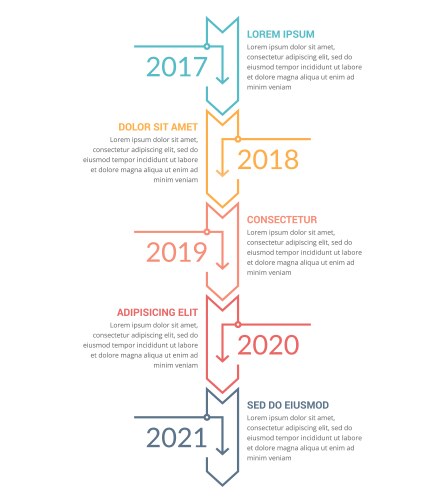 2017

LOREM IPSUM

Lorem ipsum dolor sit amet, consectetur adipiscing elit, sed do eiusmod tempor incididunt ut labore et dolore magna aliqua ut enim ad minim veniam

DOLOR SIT AMET

Lorem ipsum dolor sit amet, consectetur adipiscing elit, sed do eiusmod tempor incididunt ut labore et dolore magna aliqua ut enim ad minim veniam

2018

2019

CONSECTETUR

Lorem ipsum dolor sit amet, consectetur adipiscing elit, sed do eiusmod tempor incididunt ut labore et dolore magna aliqua ut enim ad minim veniam

ADIPISICING ELIT

Lorem ipsum dolor sit amet, consectetur adipiscing elit, sed do eiusmod tempor incididunt ut labore et dolore magna aliqua ut enim ad minim veniam

2020

2021

SED DO EIUSMOD

Lorem ipsum dolor sit amet, consectetur adipiscing elit, sed do eiusmod tempor incididunt ut labore et dolore magna aliqua ut enim ad minim veniam