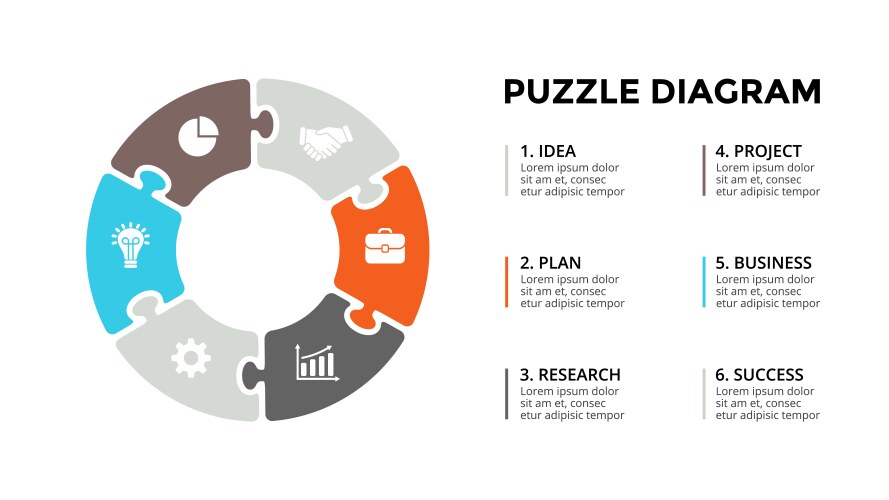 PUZZLE DIAGRAM

1. IDEA
Lorem ipsum dolor sit am et, consec etur adipisic tempor

2. PLAN
Lorem ipsum dolor sit am et, consec etur adipisic tempor

3. RESEARCH
Lorem ipsum dolor sit am et, consec etur adipisic tempor

4. PROJECT
Lorem ipsum dolor sit am et, consec etur adipisic tempor

5. BUSINESS
Lorem ipsum dolor sit am et, consec etur adipisic tempor

6. SUCCESS
Lorem ipsum dolor sit am et, consec etur adipisic tempor