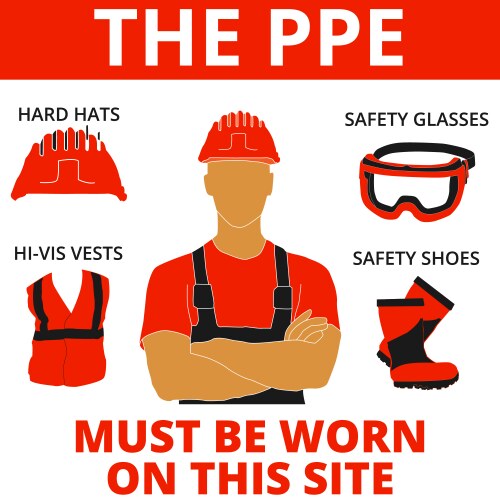 THE PPE

HARD HATS

SAFETY GLASSES

HI-VIS VESTS

SAFETY SHOES

MUST BE WORN ON THIS SITE