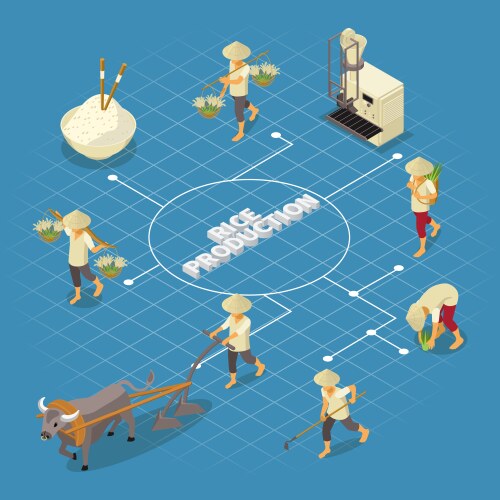 RICE
PRODUCTION