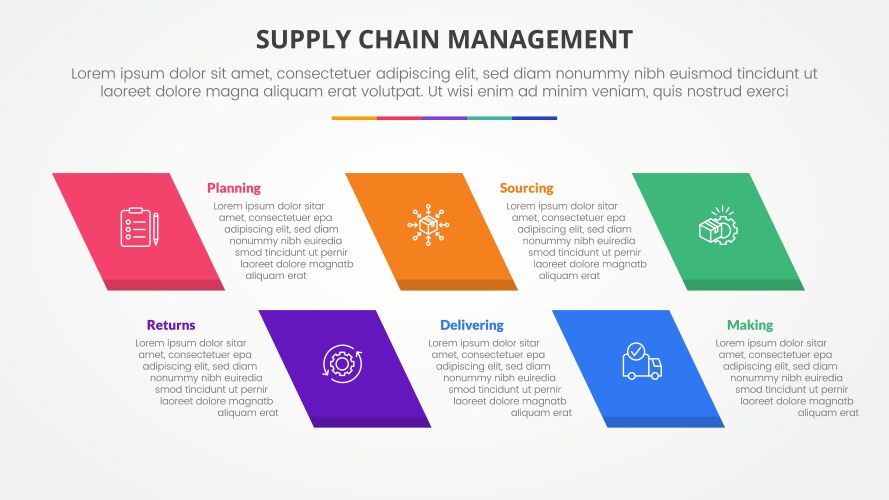 SUPPLY CHAIN MANAGEMENT

Lorem ipsum dolor sit amet, consectetuer adipiscing elit, sed diam nonummy nibh euismod tincidunt ut laoreet dolore magna aliquam erat volutpat. Ut wisi enim ad minim veniam, quis nostrud exerci

Planning
Lorem ipsum dolor sitar amet, consectetuer epa adipiscing elit, sed diam nonummy nibh euiredia smod tincidunt ut pernir laoreet dolore magnatb aliquam erat

Sourcing
Lorem ipsum dolor sitar amet, consectetuer epa adipiscing elit, sed diam nonummy nibh euiredia smod tincidunt ut pernir laoreet dolore magnatb aliquam erat

Returns
Lorem ipsum dolor sitar amet, consectetuer epa adipiscing elit, sed diam nonummy nibh euiredia smod tincidunt ut pernir laoreet dolore magnatb aliquam erat

Delivering
Lorem ipsum dolor sitar amet, consectetuer epa adipiscing elit, sed diam nonummy nibh euiredia smod tincidunt ut pernir laoreet dolore magnatb aliquam erat

Making
Lorem ipsum dolor sitar amet, consectetuer epa adipiscing elit, sed diam nonummy nibh euiredia smod tincidunt ut pernir laoreet dolore magnatb aliquam erat