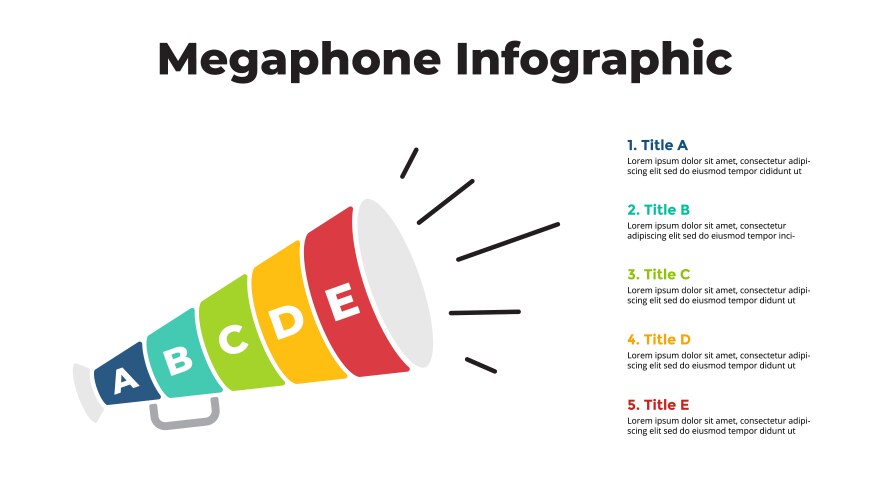 Megaphone Infographic

A B C D E

1. Title A
Lorem ipsum dolor sit amet, consectetur adipiscing elit sed do eiusmod tempor cididunt ut

2. Title B
Lorem ipsum dolor sit amet, consectetur adipiscing elit sed do eiusmod tempor inci-

3. Title C
Lorem ipsum dolor sit amet, consectetur adipiscing elit sed do eiusmod tempor didunt ut

4. Title D
Lorem ipsum dolor sit amet, consectetur adipiscing elit sed do eiusmod tempor didunt ut

5. Title E
Lorem ipsum dolor sit amet, consectetur adipiscing elit sed do eiusmod tempor didunt ut