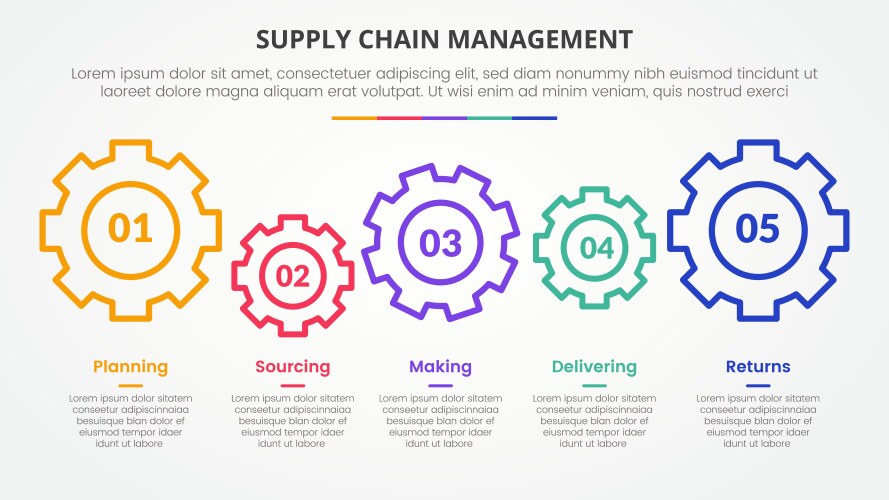 SUPPLY CHAIN MANAGEMENT

Lorem ipsum dolor sit amet, consectetuer adipiscing elit, sed diam nonummy nibh euismod tincidunt ut laoreet dolore magna aliquam erat volutpat. Ut wisi enim ad minim veniam, quis nostrud exerci

01

02

03

04

05

Planning

Lorem ipsum dolor sitatem conseetur adipiscinnaiaa besuisque blan dolor ef eiusmod tempor idaer idunt ut labore

Sourcing

Lorem ipsum dolor sitatem conseetur adipiscinnaiaa besuisque blan dolor ef eiusmod tempor idaer idunt ut labore

Making

Lorem ipsum dolor sitatem conseetur adipiscinnaiaa besuisque blan dolor ef eiusmod tempor idaer idunt ut labore

Delivering

Lorem ipsum dolor sitatem conseetur adipiscinnaiaa besuisque blan dolor ef eiusmod tempor idaer idunt ut labore

Returns

Lorem ipsum dolor sitatem conseetur adipiscinnaiaa besuisque blan dolor ef eiusmod tempor idaer idunt ut labore