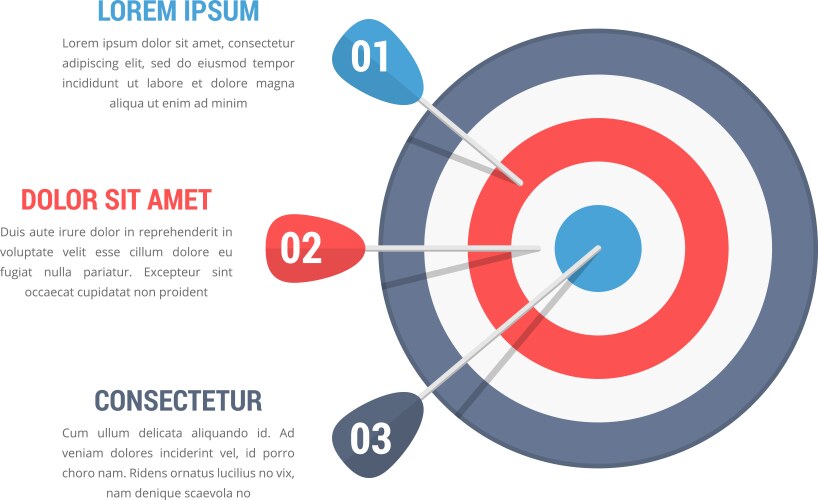 LOREM IPSUM

Lorem ipsum dolor sit amet, consectetur adipiscing elit, sed do eiusmod tempor incididunt ut labore et dolore magna aliqua ut enim ad minim

01

DOLOR SIT AMET

Duis aute irure dolor in reprehenderit in voluptate velit esse cillum dolore eu fugiat nulla pariatur. Excepteur sint occaecat cupidatat non proident

02

CONSECTETUR

Cum ullum delicata aliquando id. Ad veniam dolores inciderint vel, id porro choro nam. Ridens ornatus lucilius no vix, nam denique scaevola no

03