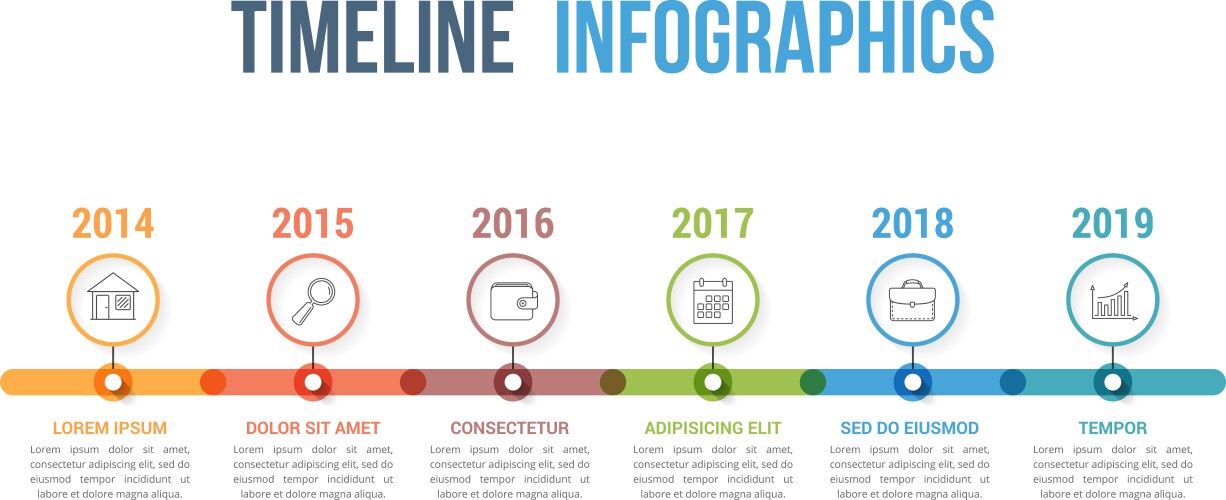 TIMELINE INFOGRAPHICS

2014

LOREM IPSUM

Lorem ipsum dolor sit amet, consectetur adipiscing elit, sed do eiusmod tempor incididunt ut labore et dolore magna aliqua.

2015

DOLOR SIT AMET

Lorem ipsum dolor sit amet, consectetur adipiscing elit, sed do eiusmod tempor incididunt ut labore et dolore magna aliqua.

2016

CONSECTETUR

Lorem ipsum dolor sit amet, consectetur adipiscing elit, sed do eiusmod tempor incididunt ut labore et dolore magna aliqua.

2017

ADIPISICING ELIT

Lorem ipsum dolor sit amet, consectetur adipiscing elit, sed do eiusmod tempor incididunt ut labore et dolore magna aliqua.

2018

SED DO EIUSMOD

Lorem ipsum dolor sit amet, consectetur adipiscing elit, sed do eiusmod tempor incididunt ut labore et dolore magna aliqua.

2019

TEMPOR

Lorem ipsum dolor sit amet, consectetur adipiscing elit, sed do eiusmod tempor incididunt ut labore et dolore magna aliqua.