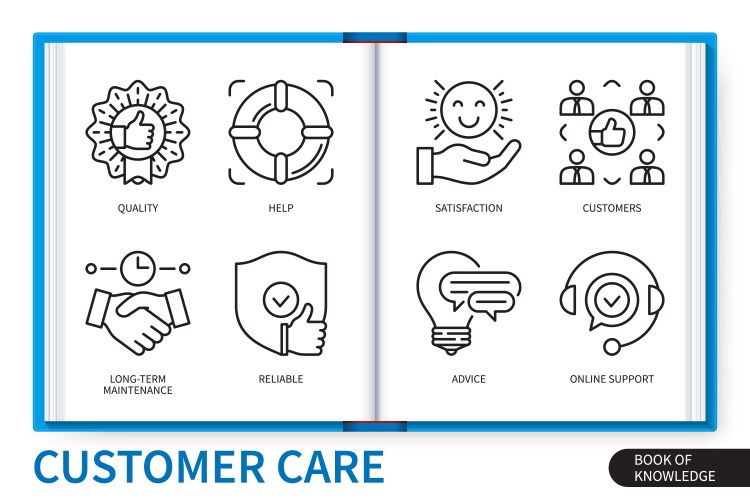 QUALITY

HELP

LONG-TERM MAINTENANCE

RELIABLE

SATISFACTION

CUSTOMERS

ADVICE

ONLINE SUPPORT

CUSTOMER CARE

BOOK OF KNOWLEDGE