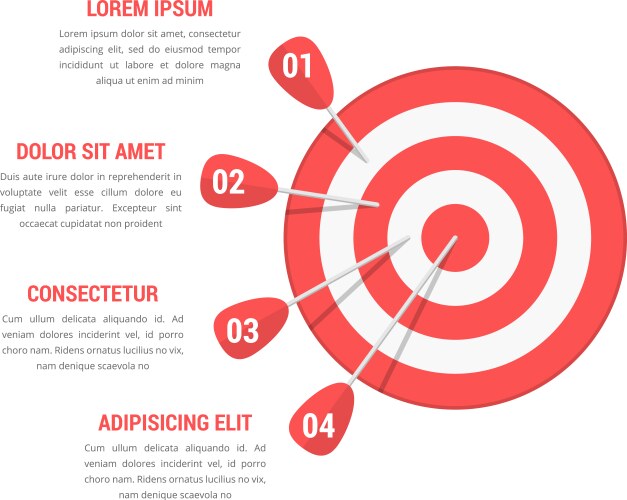 LOREM IPSUM

Lorem ipsum dolor sit amet, consectetur adipiscing elit, sed do eiusmod tempor incididunt ut labore et dolore magna aliqua ut enim ad minim

01

DOLOR SIT AMET

Duis aute irure dolor in reprehenderit in voluptate velit esse cillum dolore eu fugiat nulla pariatur. Excepteur sint occaecat cupidatat non proident

02

CONSECTETUR

Cum ullum delicata aliquando id. Ad veniam dolores inciderint vel, id porro choro nam. Ridens ornatus lucilius no vix, nam denique scaevola no

03

ADIPISICING ELIT

Cum ullum delicata aliquando id. Ad veniam dolores inciderint vel, id porro choro nam. Ridens ornatus lucilius no vix, nam denique scaevola no

04