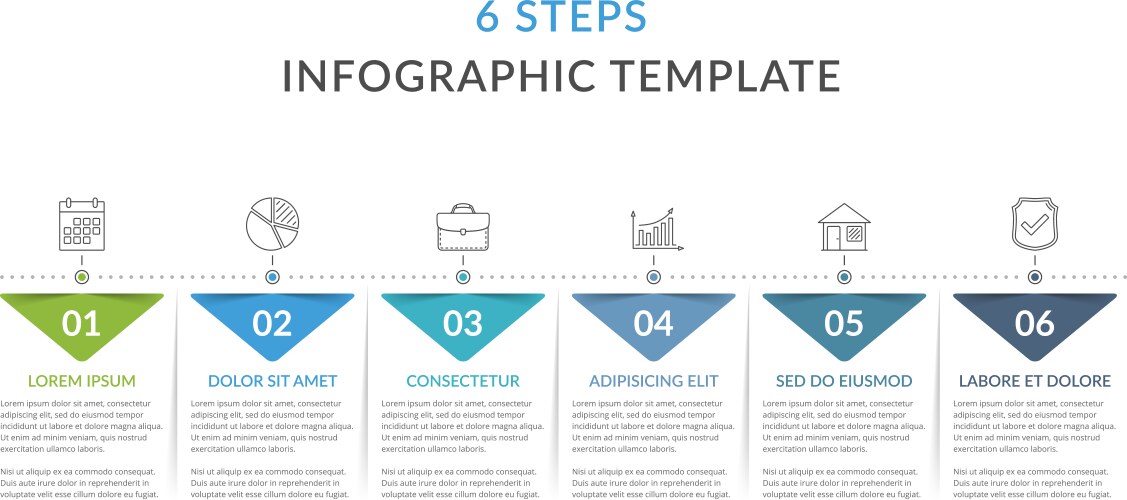 6 STEPS
INFOGRAPHIC TEMPLATE

01
LOREM IPSUM
Lorem ipsum dolor sit amet, consectetur adipiscing elit, sed do eiusmod tempor incididunt ut labore et dolore magna aliqua. Ut enim ad minim veniam, quis nostrud exercitation ullamco laboris.

Nisi ut aliquip ex ea commodo consequat. Duis aute irure dolor in reprehenderit in voluptate velit esse cillum dolore eu fugiat.

02
DOLOR SIT AMET
Lorem ipsum dolor sit amet, consectetur adipiscing elit, sed do eiusmod tempor incididunt ut labore et dolore magna aliqua. Ut enim ad minim veniam, quis nostrud exercitation ullamco laboris.

Nisi ut aliquip ex ea commodo consequat. Duis aute irure dolor in reprehenderit in voluptate velit esse cillum dolore eu fugiat.

03
CONSECTETUR
Lorem ipsum dolor sit amet, consectetur adipiscing elit, sed do eiusmod tempor incididunt ut labore et dolore magna aliqua. Ut enim ad minim veniam, quis nostrud exercitation ullamco laboris.

Nisi ut aliquip ex ea commodo consequat. Duis aute irure dolor in reprehenderit in voluptate velit esse cillum dolore eu fugiat.

04
ADIPISICING ELIT
Lorem ipsum dolor sit amet, consectetur adipiscing elit, sed do eiusmod tempor incididunt ut labore et dolore magna aliqua. Ut enim ad minim veniam, quis nostrud exercitation ullamco laboris.

Nisi ut aliquip ex ea commodo consequat. Duis aute irure dolor in reprehenderit in voluptate velit esse cillum dolore eu fugiat.

05
SED DO EIUSMOD
Lorem ipsum dolor sit amet, consectetur adipiscing elit, sed do eiusmod tempor incididunt ut labore et dolore magna aliqua. Ut enim ad minim veniam, quis nostrud exercitation ullamco laboris.

Nisi ut aliquip ex ea commodo consequat. Duis aute irure dolor in reprehenderit in voluptate velit esse cillum dolore eu fugiat.

06
LABORE ET DOLORE
Lorem ipsum dolor sit amet, consectetur adipiscing elit, sed do eiusmod tempor incididunt ut labore et dolore magna aliqua. Ut enim ad minim veniam, quis nostrud exercitation ullamco laboris.

Nisi ut aliquip ex ea commodo consequat. Duis aute irure dolor in reprehenderit in voluptate velit esse cillum dolore eu fugiat.