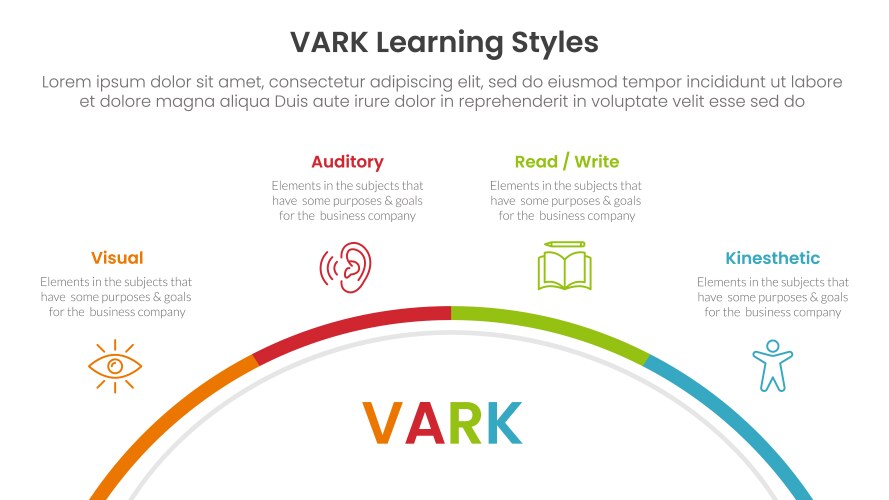 VARK Learning Styles

Lorem ipsum dolor sit amet, consectetur adipiscing elit, sed do eiusmod tempor incididunt ut labore et dolore magna aliqua Duis aute irure dolor in reprehenderit in voluptate velit esse sed do

Visual
Elements in the subjects that have some purposes & goals for the business company

Auditory
Elements in the subjects that have some purposes & goals for the business company

Read / Write
Elements in the subjects that have some purposes & goals for the business company

Kinesthetic
Elements in the subjects that have some purposes & goals for the business company

VARK