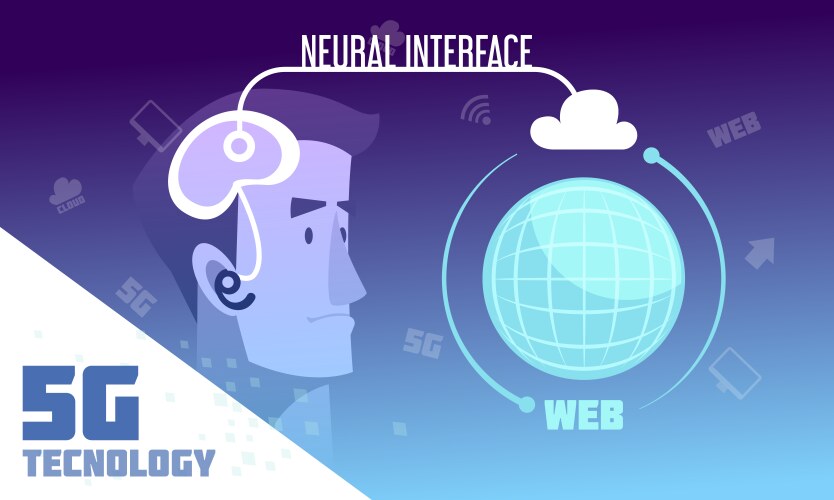 NEURAL INTERFACE

WEB

CLOUD

5G

5G

WEB

5G
TECNOLOGY