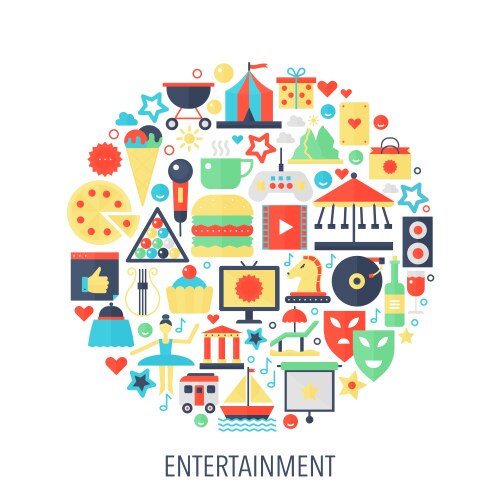 ENTERTAINMENT