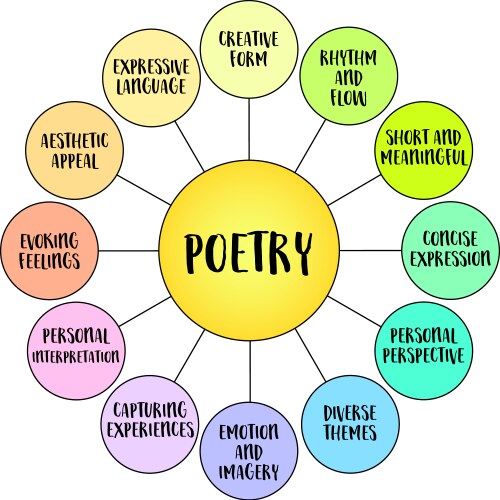 POETRY

CREATIVE FORM

RHYTHM AND FLOW

SHORT AND MEANINGFUL

CONCISE EXPRESSION

PERSONAL PERSPECTIVE

DIVERSE THEMES

EMOTION AND IMAGERY

CAPTURING EXPERIENCES

PERSONAL INTERPRETATION

EVOKING FEELINGS

AESTHETIC APPEAL

EXPRESSIVE LANGUAGE