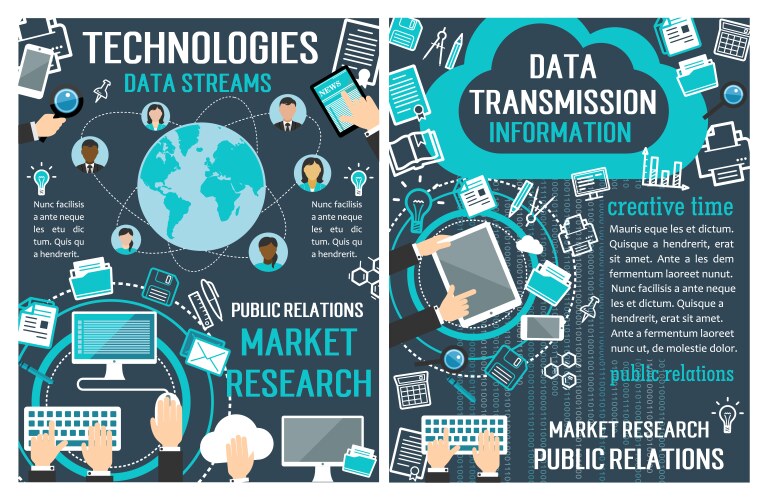 TECHNOLOGIES
DATA STREAMS

NEWS

Nunc facilisis a ante neque les etu dic tum. Quis qu a hendrerit.

Nunc facilisis a ante neque les etu dic tum. Quis qu a hendrerit.

PUBLIC RELATIONS
MARKET RESEARCH

DATA TRANSMISSION
INFORMATION

creative time
Mauris eque les et dictum. Quisque a hendrerit, erat sit amet. Ante a les dem fermentum laoreet nunut. Nunc facilisis a ante neque les et dictum. Quisque a hendrerit, erat sit amet. Ante a fermentum laoreet nunc ut, de molestie dolor.

public relations

MARKET RESEARCH
PUBLIC RELATIONS