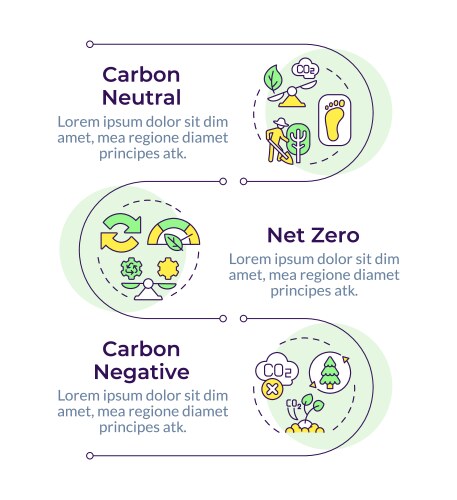 Carbon Neutral

Lorem ipsum dolor sit dim amet, mea regione diamet principes atk.

$CO_2$

Net Zero

Lorem ipsum dolor sit dim amet, mea regione diamet principes atk.

Carbon Negative

Lorem ipsum dolor sit dim amet, mea regione diamet principes atk.

$CO_2$

$CO_2$