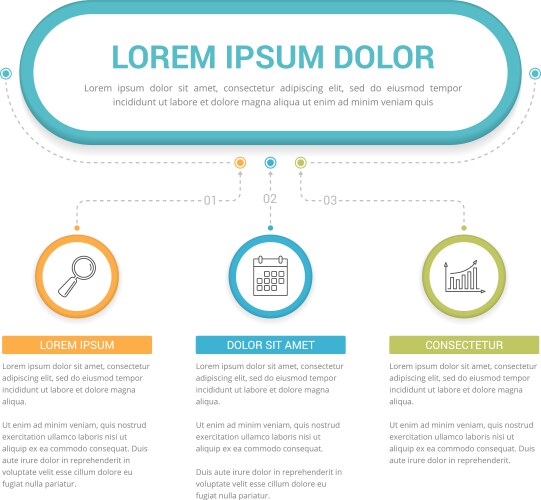 LOREM IPSUM DOLOR

Lorem ipsum dolor sit amet, consectetur adipiscing elit, sed do eiusmod tempor incididunt ut labore et dolore magna aliqua ut enim ad minim veniam quis

01

02

03

LOREM IPSUM

Lorem ipsum dolor sit amet, consectetur adipiscing elit, sed do eiusmod tempor incididunt ut labore et dolore magna aliqua.

Ut enim ad minim veniam, quis nostrud exercitation ullamco laboris nisi ut aliquip ex ea commodo consequat. Duis aute irure dolor in reprehenderit in voluptate velit esse cillum dolore eu fugiat nulla pariatur.

DOLOR SIT AMET

Lorem ipsum dolor sit amet, consectetur adipiscing elit, sed do eiusmod tempor incididunt ut labore et dolore magna aliqua.

Ut enim ad minim veniam, quis nostrud exercitation ullamco laboris nisi ut aliquip ex ea commodo consequat.

Duis aute irure dolor in reprehenderit in voluptate velit esse cillum dolore eu fugiat nulla pariatur.

CONSECTETUR

Lorem ipsum dolor sit amet, consectetur adipiscing elit, sed do eiusmod tempor incididunt ut labore et dolore magna aliqua.

Ut enim ad minim veniam, quis nostrud exercitation ullamco laboris nisi ut aliquip ex ea commodo consequat. Duis aute irure dolor in reprehenderit.