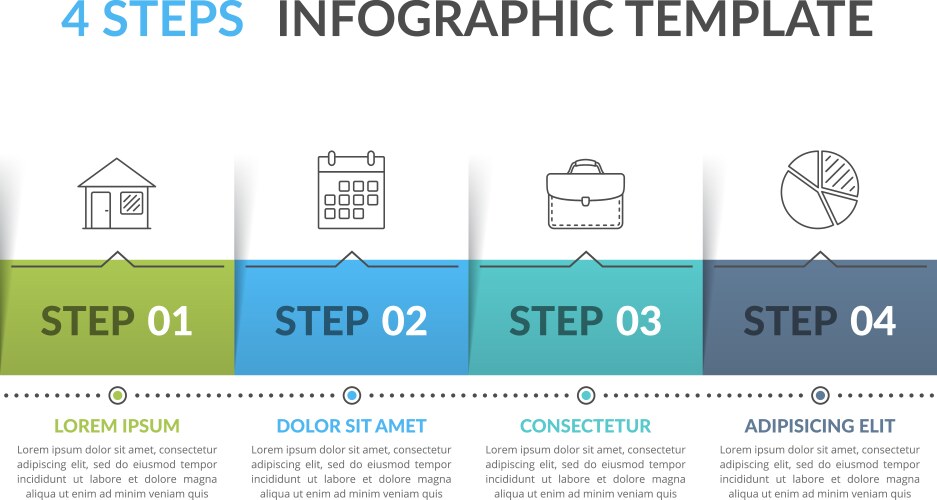 4 STEPS INFOGRAPHIC TEMPLATE

STEP 01

STEP 02

STEP 03

STEP 04

LOREM IPSUM

Lorem ipsum dolor sit amet, consectetur adipiscing elit, sed do eiusmod tempor incididunt ut labore et dolore magna aliqua ut enim ad minim veniam quis

DOLOR SIT AMET

Lorem ipsum dolor sit amet, consectetur adipiscing elit, sed do eiusmod tempor incididunt ut labore et dolore magna aliqua ut enim ad minim veniam quis

CONSECTETUR

Lorem ipsum dolor sit amet, consectetur adipiscing elit, sed do eiusmod tempor incididunt ut labore et dolore magna aliqua ut enim ad minim veniam quis

ADIPISICING ELIT

Lorem ipsum dolor sit amet, consectetur adipiscing elit, sed do eiusmod tempor incididunt ut labore et dolore magna aliqua ut enim ad minim veniam quis