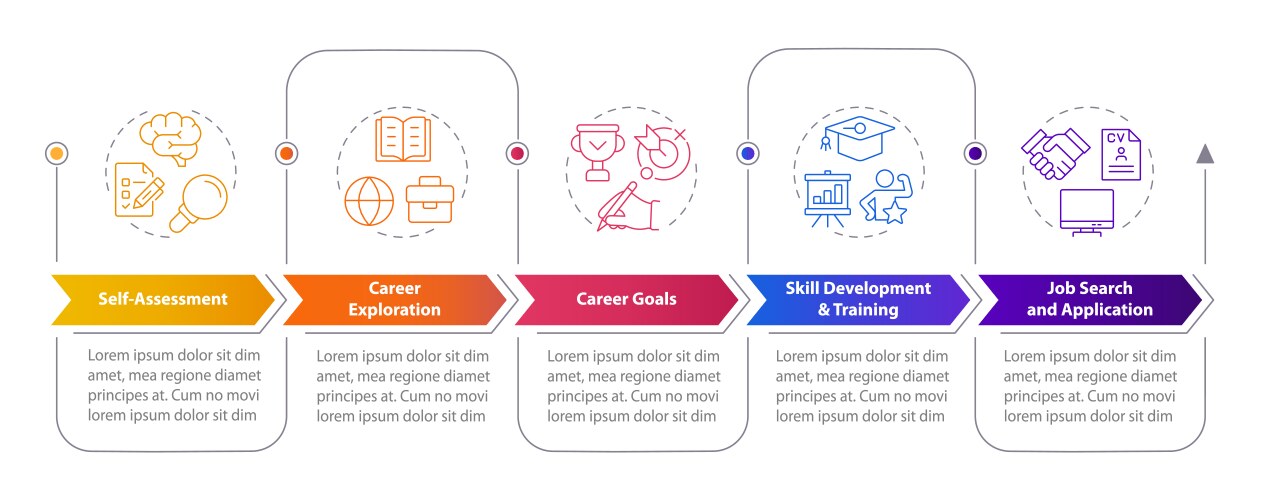 CV

Self-Assessment

Lorem ipsum dolor sit dim amet, mea regione diamet principes at. Cum no movi lorem ipsum dolor sit dim

Career Exploration

Lorem ipsum dolor sit dim amet, mea regione diamet principes at. Cum no movi lorem ipsum dolor sit dim

Career Goals

Lorem ipsum dolor sit dim amet, mea regione diamet principes at. Cum no movi lorem ipsum dolor sit dim

Skill Development & Training

Lorem ipsum dolor sit dim amet, mea regione diamet principes at. Cum no movi lorem ipsum dolor sit dim

Job Search and Application

Lorem ipsum dolor sit dim amet, mea regione diamet principes at. Cum no movi lorem ipsum dolor sit dim