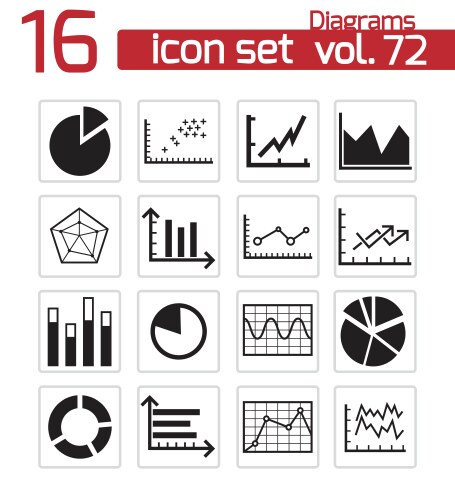 16 Diagrams icon set vol. 72