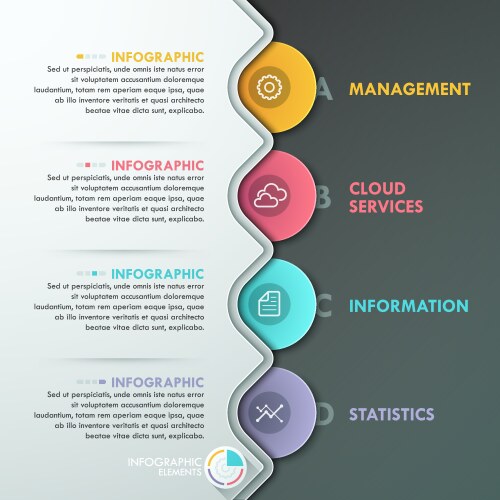 INFOGRAPHIC

Sed ut perspiciatis, unde omnis iste natus error sit voluptatem accusantium doloremque laudantium, totam rem aperiam eaque ipsa, quae ab illo inventore veritatis et quasi architecto beatae vitae dicta sunt, explicabo.

A MANAGEMENT

INFOGRAPHIC

Sed ut perspiciatis, unde omnis iste natus error sit voluptatem accusantium doloremque laudantium, totam rem aperiam eaque ipsa, quae ab illo inventore veritatis et quasi architecto beatae vitae dicta sunt, explicabo.

B CLOUD SERVICES

INFOGRAPHIC

Sed ut perspiciatis, unde omnis iste natus error sit voluptatem accusantium doloremque laudantium, totam rem aperiam eaque ipsa, quae ab illo inventore veritatis et quasi architecto beatae vitae dicta sunt, explicabo.

C INFORMATION

INFOGRAPHIC

Sed ut perspiciatis, unde omnis iste natus error sit voluptatem accusantium doloremque laudantium, totam rem aperiam eaque ipsa, quae ab illo inventore veritatis et quasi architecto beatae vitae dicta sunt, explicabo.

D STATISTICS

INFOGRAPHIC ELEMENTS