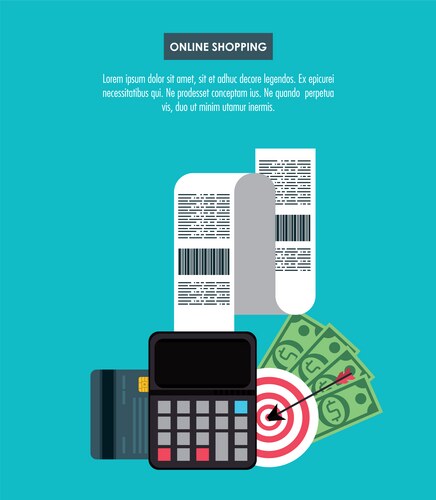 ONLINE SHOPPING

Lorem ipsum dolor sit amet, sit et adhuc decore legendos. Ex epicurei necessitatibus qui. Ne prodesset conceptam ius. Ne quando perpetua vis, duo ut minim utamur inermis.