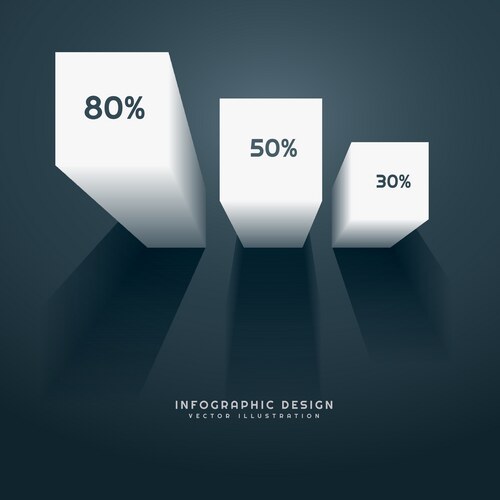 80%

50%

30%

INFOGRAPHIC DESIGN
VECTOR ILLUSTRATION