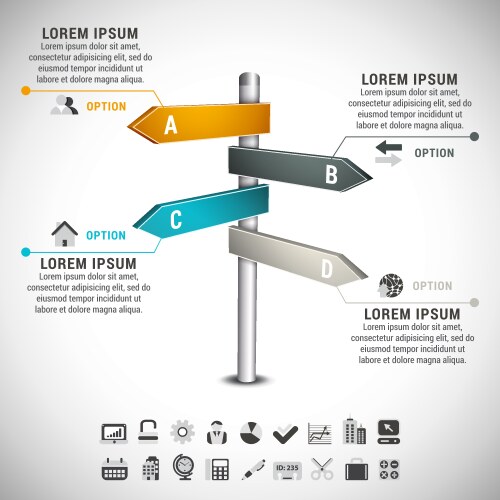 LOREM IPSUM
Lorem ipsum dolor sit amet, consectetur adipisicing elit, sed do eiusmod tempor incididunt ut labore et dolore magna aliqua.

OPTION

A

LOREM IPSUM
Lorem ipsum dolor sit amet, consectetur adipisicing elit, sed do eiusmod tempor incididunt ut labore et dolore magna aliqua.

OPTION

B

C

OPTION

LOREM IPSUM
Lorem ipsum dolor sit amet, consectetur adipisicing elit, sed do eiusmod tempor incididunt ut labore et dolore magna aliqua.

D

OPTION

LOREM IPSUM
Lorem ipsum dolor sit amet, consectetur adipisicing elit, sed do eiusmod tempor incididunt ut labore et dolore magna aliqua.

ID: 235