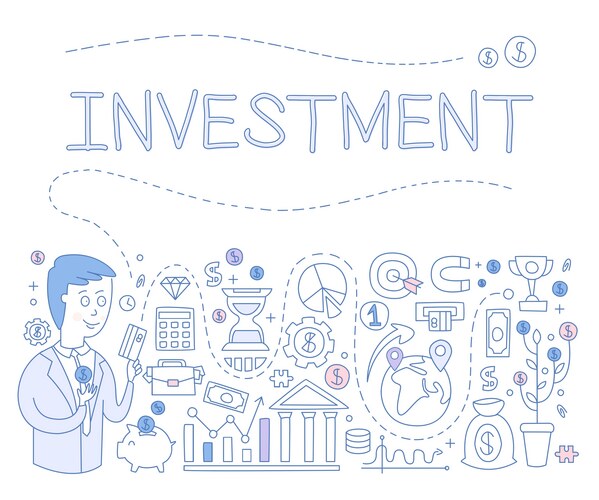 INVESTMENT