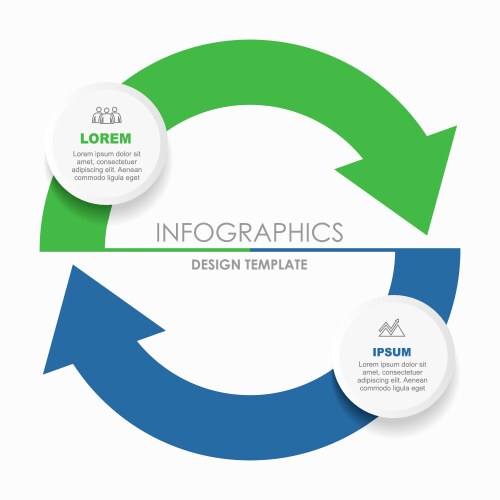 LOREM

Lorem ipsum dolor sit amet, consectetuer adipiscing elit. Aenean commodo ligula eget

INFOGRAPHICS

DESIGN TEMPLATE

IPSUM

Lorem ipsum dolor sit amet, consectetuer adipiscing elit. Aenean commodo ligula eget