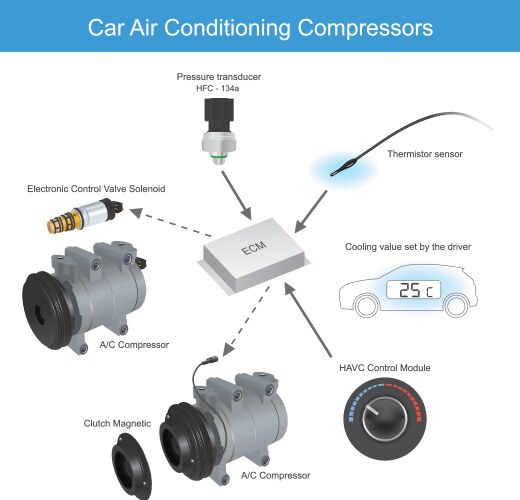 Car Air Conditioning Compressors

Pressure transducer
HFC - 134a

Thermistor sensor

Electronic Control Valve Solenoid

ECM

Cooling value set by the driver

25 c

A/C Compressor

HAVC Control Module

Clutch Magnetic

A/C Compressor