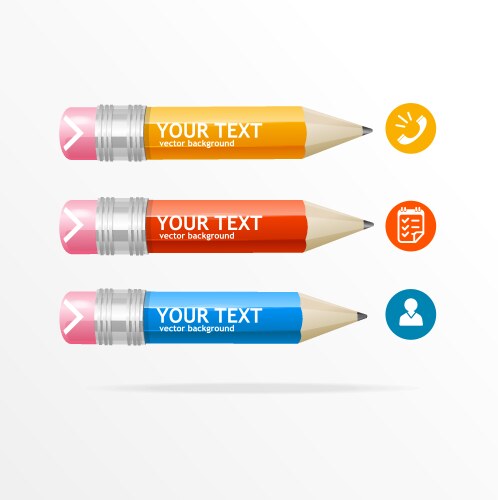 YOUR TEXT
vector background

YOUR TEXT
vector background

YOUR TEXT
vector background