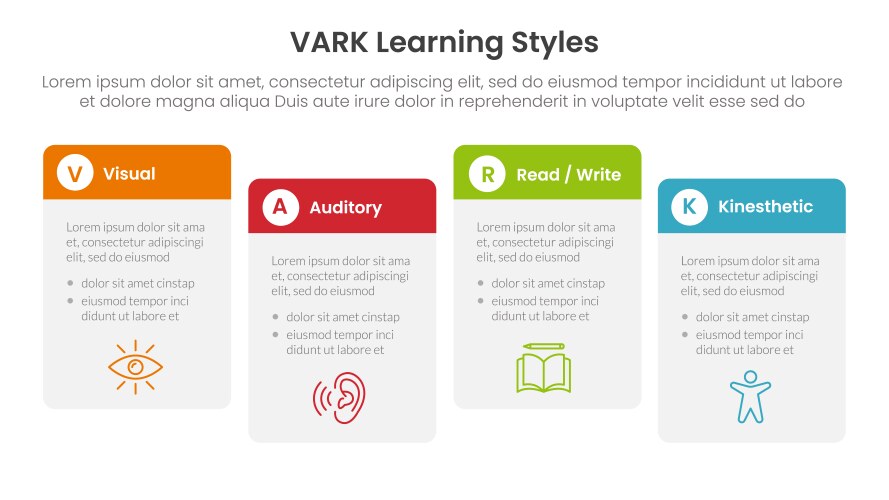 VARK Learning Styles

Lorem ipsum dolor sit amet, consectetur adipiscing elit, sed do eiusmod tempor incididunt ut labore et dolore magna aliqua Duis aute irure dolor in reprehenderit in voluptate velit esse sed do

V Visual

Lorem ipsum dolor sit ama et, consectetur adipiscingi elit, sed do eiusmod

- dolor sit amet cinstap
- eiusmod tempor inci didunt ut labore et

A Auditory

Lorem ipsum dolor sit ama et, consectetur adipiscingi elit, sed do eiusmod

- dolor sit amet cinstap
- eiusmod tempor inci didunt ut labore et

R Read / Write

Lorem ipsum dolor sit ama et, consectetur adipiscingi elit, sed do eiusmod

- dolor sit amet cinstap
- eiusmod tempor inci didunt ut labore et

K Kinesthetic

Lorem ipsum dolor sit ama et, consectetur adipiscingi elit, sed do eiusmod

- dolor sit amet cinstap
- eiusmod tempor inci didunt ut labore et