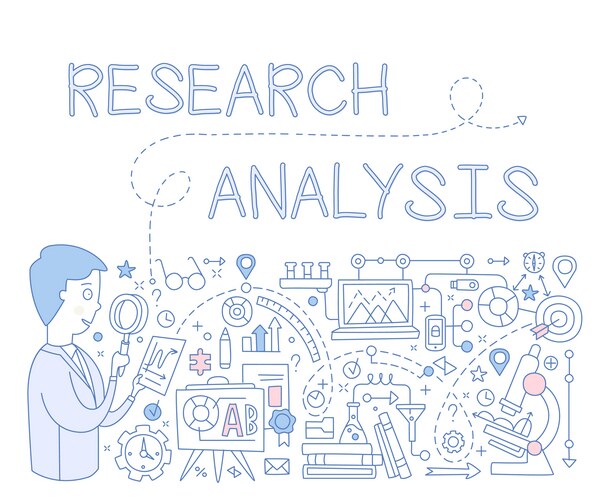 RESEARCH

ANALYSIS

AB