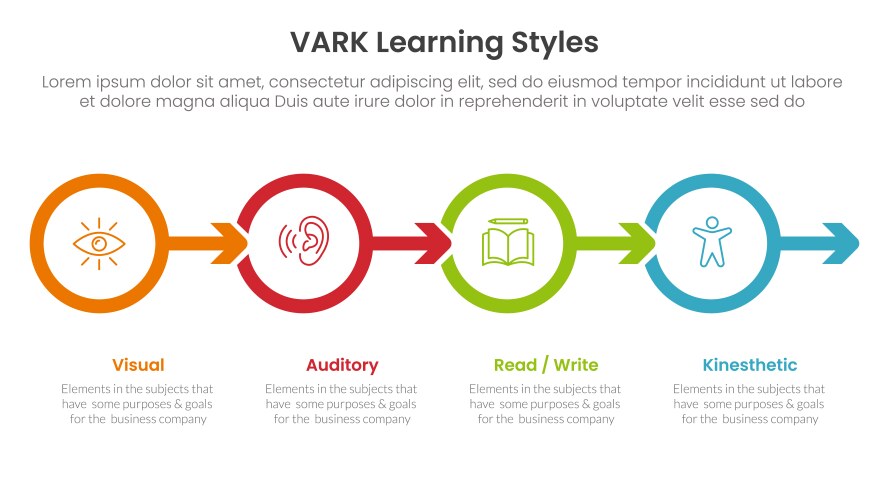 VARK Learning Styles

Lorem ipsum dolor sit amet, consectetur adipiscing elit, sed do eiusmod tempor incididunt ut labore et dolore magna aliqua Duis aute irure dolor in reprehenderit in voluptate velit esse sed do

Visual
Elements in the subjects that have some purposes & goals for the business company

Auditory
Elements in the subjects that have some purposes & goals for the business company

Read / Write
Elements in the subjects that have some purposes & goals for the business company

Kinesthetic
Elements in the subjects that have some purposes & goals for the business company