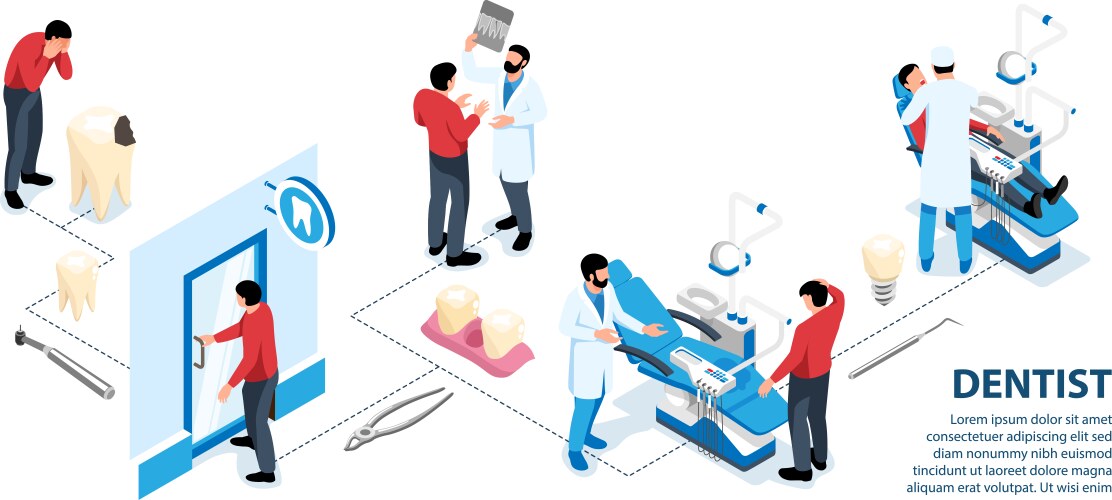 DENTIST

Lorem ipsum dolor sit amet consectetuer adipiscing elit sed diam nonummy nibh euismod tincidunt ut laoreet dolore magna aliquam erat volutpat. Ut wisi enim