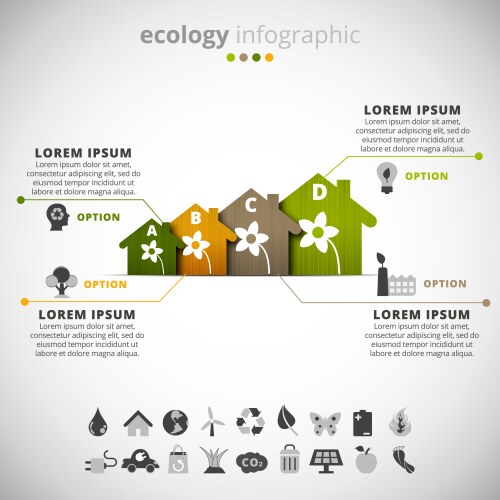 ecology infographic

LOREM IPSUM
Lorem ipsum dolor sit amet, consectetur adipiscing elit, sed do eiusmod tempor incididunt ut labore et dolore magna aliqua.

OPTION

LOREM IPSUM
Lorem ipsum dolor sit amet, consectetur adipiscing elit, sed do eiusmod tempor incididunt ut labore et dolore magna aliqua.

OPTION

A

B

C

D

OPTION

LOREM IPSUM
Lorem ipsum dolor sit amet, consectetur adipiscing elit, sed do eiusmod tempor incididunt ut labore et dolore magna aliqua.

OPTION

LOREM IPSUM
Lorem ipsum dolor sit amet, consectetur adipiscing elit, sed do eiusmod tempor incididunt ut labore et dolore magna aliqua.

$CO_2$