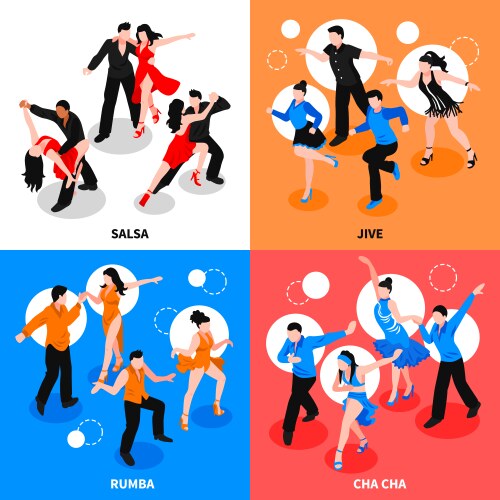 SALSA

JIVE

RUMBA

CHA CHA