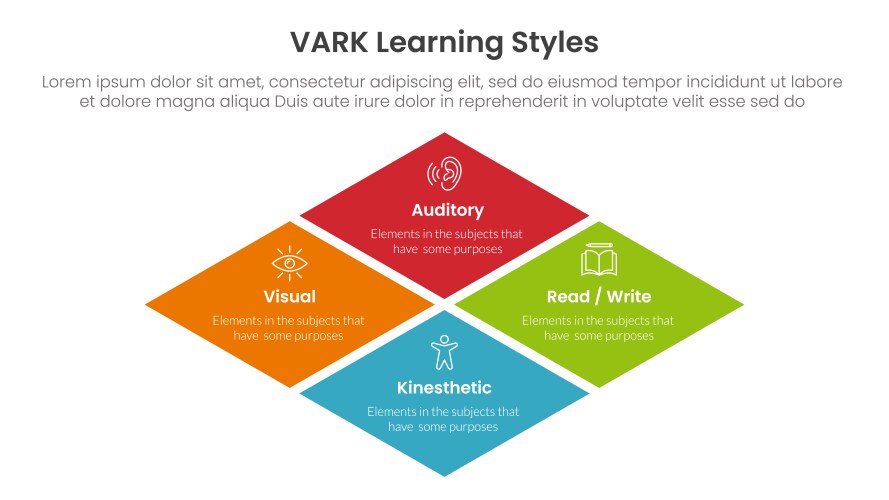 VARK Learning Styles

Lorem ipsum dolor sit amet, consectetur adipiscing elit, sed do eiusmod tempor incididunt ut labore et dolore magna aliqua Duis aute irure dolor in reprehenderit in voluptate velit esse sed do

Auditory

Elements in the subjects that have some purposes

Visual

Elements in the subjects that have some purposes

Read / Write

Elements in the subjects that have some purposes

Kinesthetic

Elements in the subjects that have some purposes