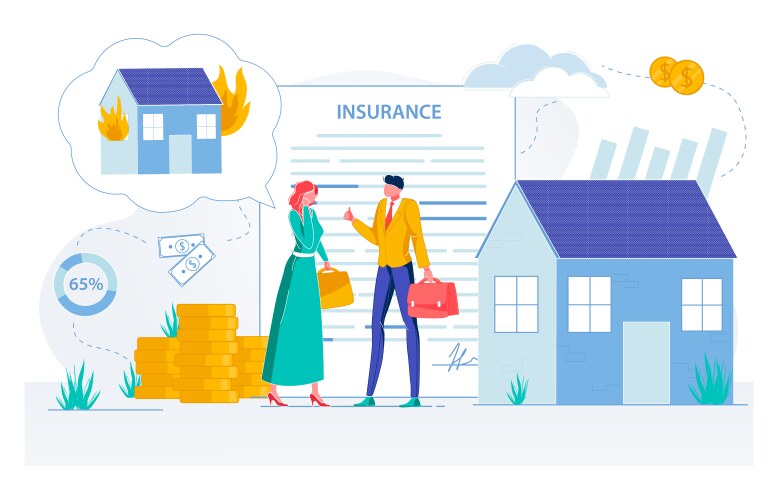 INSURANCE

65%

$

$

$

$