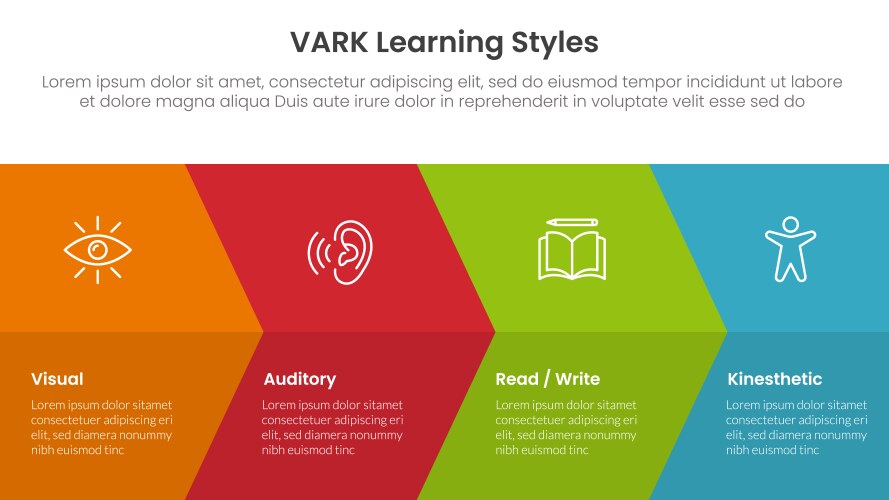 VARK Learning Styles

Lorem ipsum dolor sit amet, consectetur adipiscing elit, sed do eiusmod tempor incididunt ut labore et dolore magna aliqua Duis aute irure dolor in reprehenderit in voluptate velit esse sed do

Visual

Lorem ipsum dolor sitamet consectetuer adipiscing eri elit, sed diamera nonummy nibh euismod tinc

Auditory

Lorem ipsum dolor sitamet consectetuer adipiscing eri elit, sed diamera nonummy nibh euismod tinc

Read / Write

Lorem ipsum dolor sitamet consectetuer adipiscing eri elit, sed diamera nonummy nibh euismod tinc

Kinesthetic

Lorem ipsum dolor sitamet consectetuer adipiscing eri elit, sed diamera nonummy nibh euismod tinc