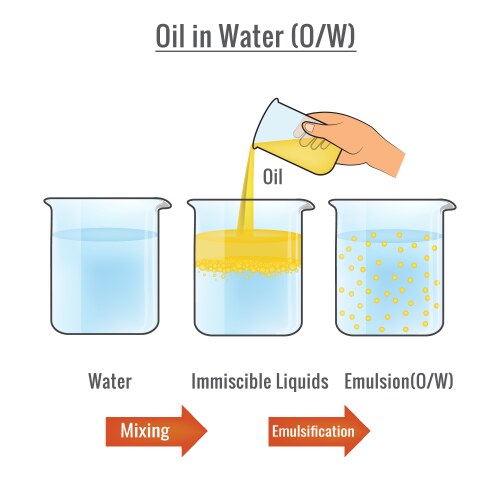 Oil in Water (O/W)

Oil

Water

Immiscible Liquids

Emulsion(O/W)

Mixing

Emulsification