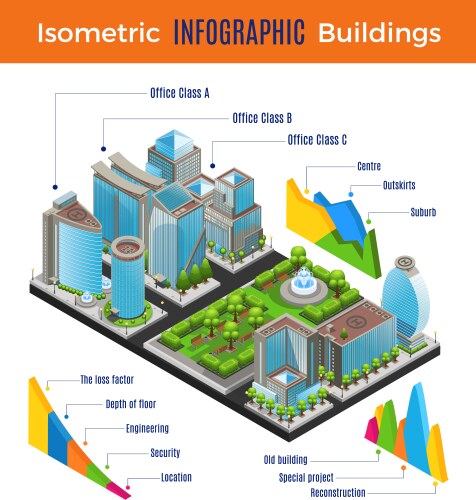 Isometric INFOGRAPHIC Buildings

Office Class A

Office Class B

Office Class C

Centre

Outskirts

Suburb

The loss factor

Depth of floor

Engineering

Security

Location

Old building

Special project

Reconstruction