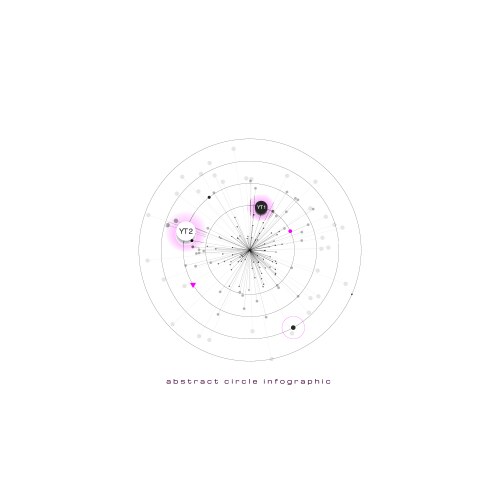 YT1

YT2

abstract circle infographic