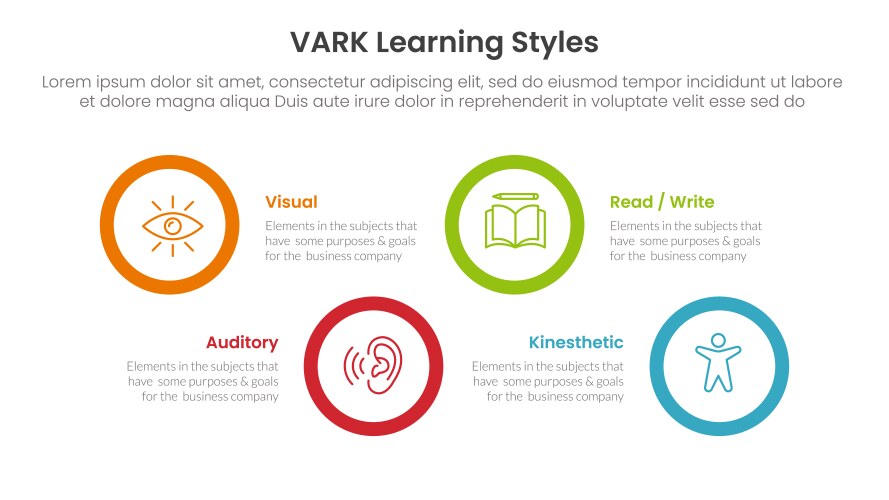 VARK Learning Styles

Lorem ipsum dolor sit amet, consectetur adipiscing elit, sed do eiusmod tempor incididunt ut labore et dolore magna aliqua Duis aute irure dolor in reprehenderit in voluptate velit esse sed do

Visual
Elements in the subjects that have some purposes & goals for the business company

Read / Write
Elements in the subjects that have some purposes & goals for the business company

Auditory
Elements in the subjects that have some purposes & goals for the business company

Kinesthetic
Elements in the subjects that have some purposes & goals for the business company