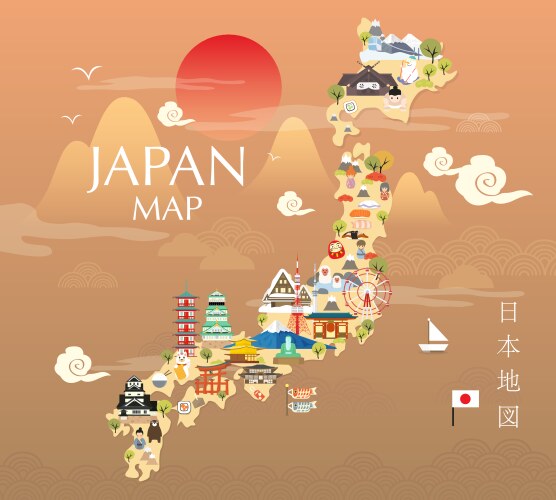 JAPAN
MAP

日本地図