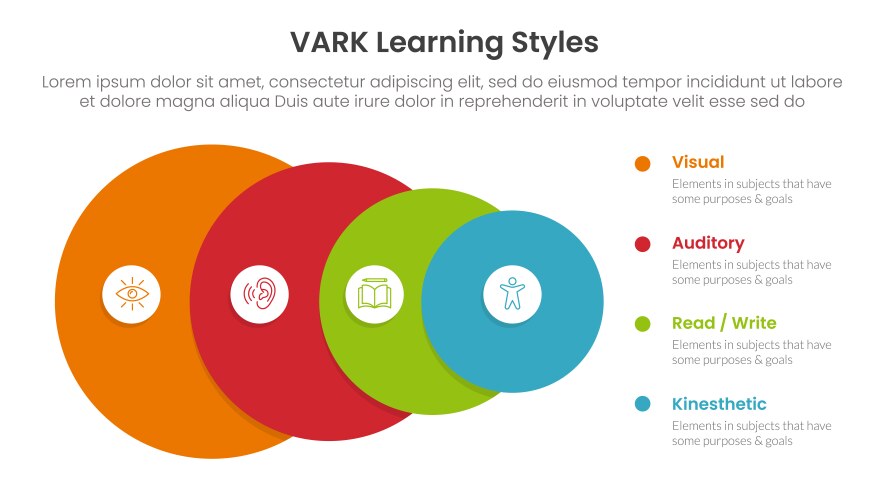 VARK Learning Styles

Lorem ipsum dolor sit amet, consectetur adipiscing elit, sed do eiusmod tempor incididunt ut labore et dolore magna aliqua Duis aute irure dolor in reprehenderit in voluptate velit esse sed do

Visual
Elements in subjects that have some purposes & goals

Auditory
Elements in subjects that have some purposes & goals

Read / Write
Elements in subjects that have some purposes & goals

Kinesthetic
Elements in subjects that have some purposes & goals