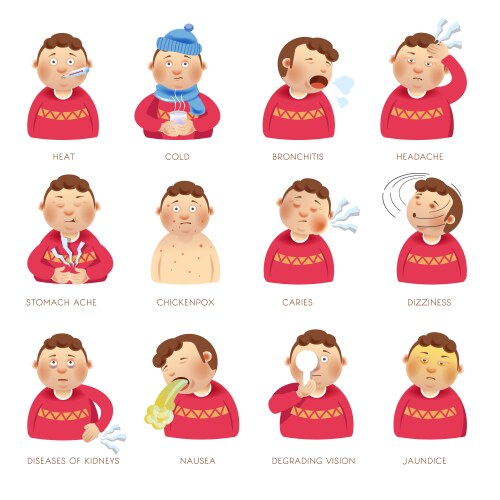 HEAT
COLD
BRONCHITIS
HEADACHE

STOMACH ACHE
CHICKENPOX
CARIES
DIZZINESS

DISEASES OF KIDNEYS
NAUSEA
DEGRADING VISION
JAUNDICE