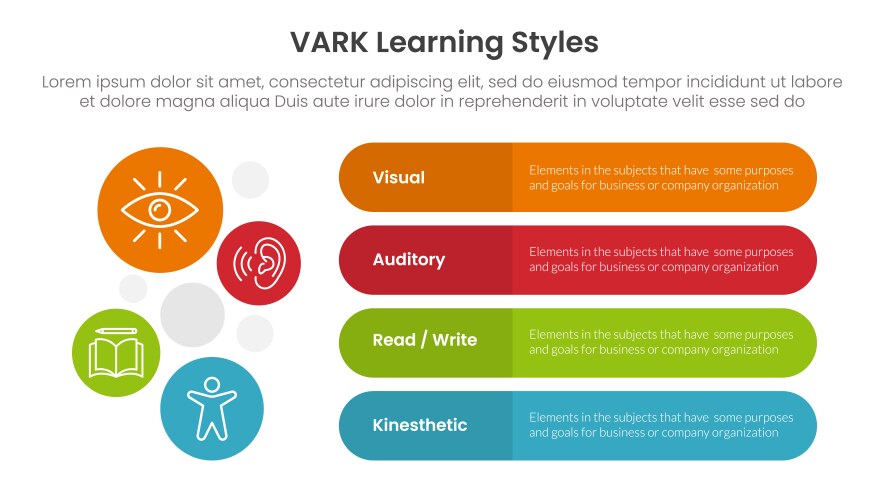 VARK Learning Styles

Lorem ipsum dolor sit amet, consectetur adipiscing elit, sed do eiusmod tempor incididunt ut labore et dolore magna aliqua Duis aute irure dolor in reprehenderit in voluptate velit esse sed do

Visual
Elements in the subjects that have some purposes and goals for business or company organization

Auditory
Elements in the subjects that have some purposes and goals for business or company organization

Read / Write
Elements in the subjects that have some purposes and goals for business or company organization

Kinesthetic
Elements in the subjects that have some purposes and goals for business or company organization