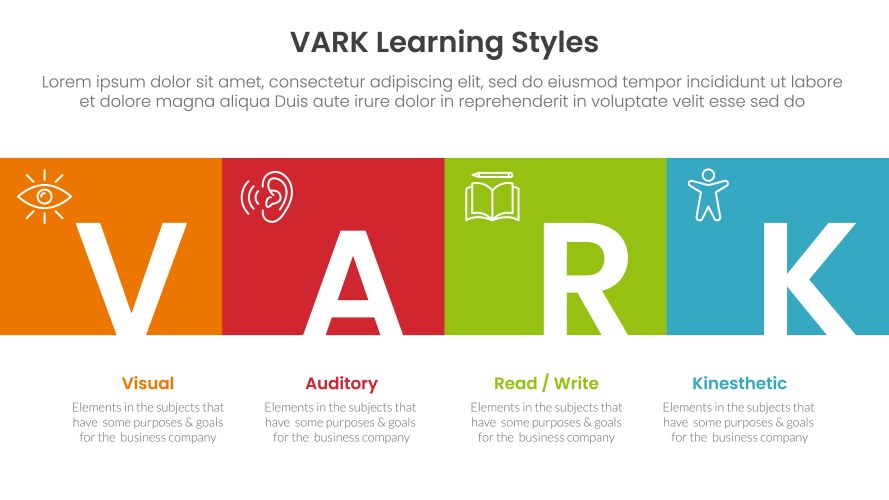 VARK Learning Styles

Lorem ipsum dolor sit amet, consectetur adipiscing elit, sed do eiusmod tempor incididunt ut labore et dolore magna aliqua Duis aute irure dolor in reprehenderit in voluptate velit esse sed do

V

A

R

K

Visual

Elements in the subjects that have some purposes & goals for the business company

Auditory

Elements in the subjects that have some purposes & goals for the business company

Read / Write

Elements in the subjects that have some purposes & goals for the business company

Kinesthetic

Elements in the subjects that have some purposes & goals for the business company