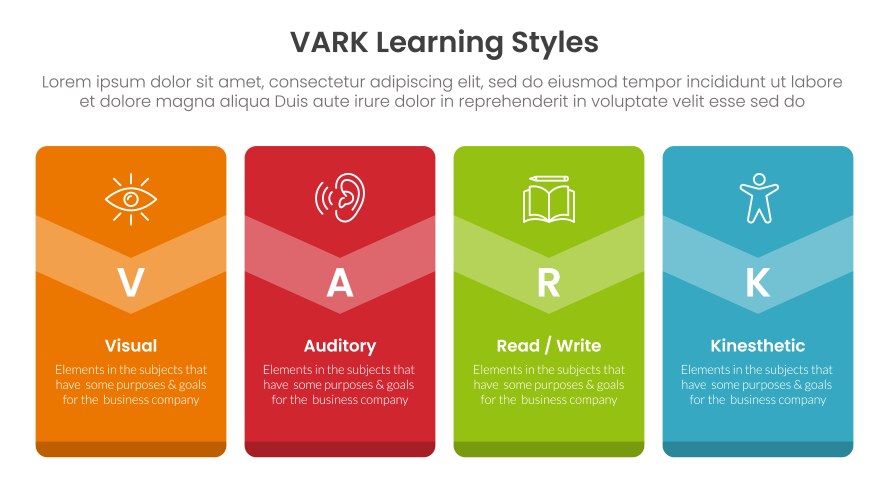 VARK Learning Styles

Lorem ipsum dolor sit amet, consectetur adipiscing elit, sed do eiusmod tempor incididunt ut labore et dolore magna aliqua Duis aute irure dolor in reprehenderit in voluptate velit esse sed do

V

Visual

Elements in the subjects that have some purposes & goals for the business company

A

Auditory

Elements in the subjects that have some purposes & goals for the business company

R

Read / Write

Elements in the subjects that have some purposes & goals for the business company

K

Kinesthetic

Elements in the subjects that have some purposes & goals for the business company